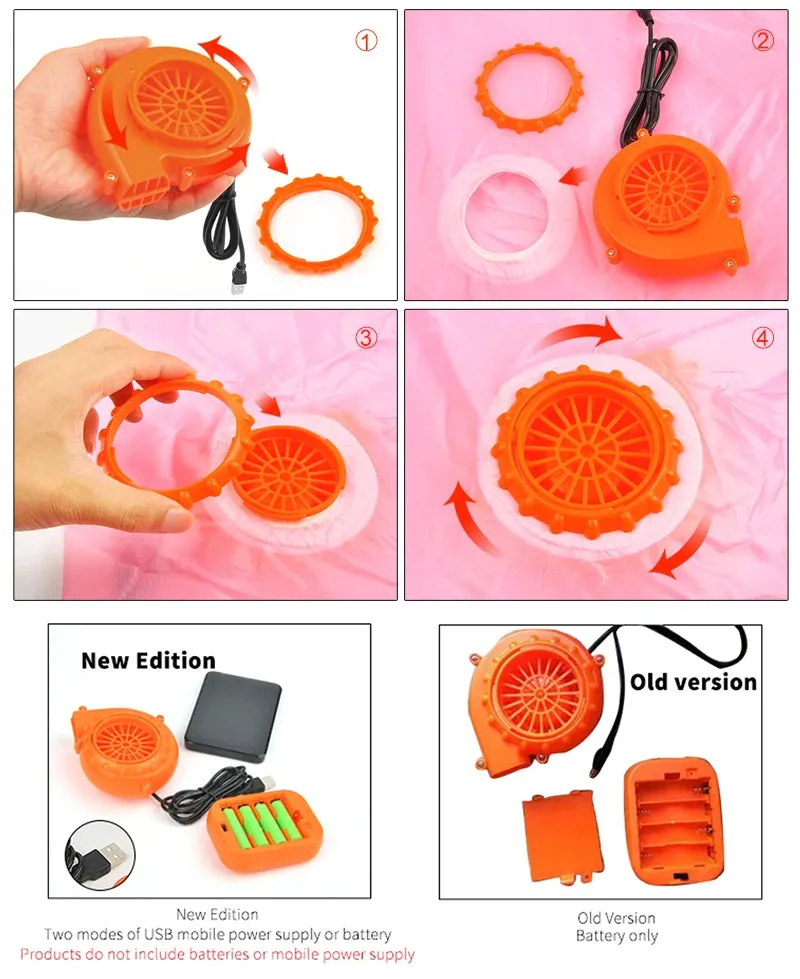 ①

②

③

④

New Edition

Old version

New Edition
Two modes of USB mobile power supply or battery
Products do not include batteries or mobile power supply

Old Version
Battery only